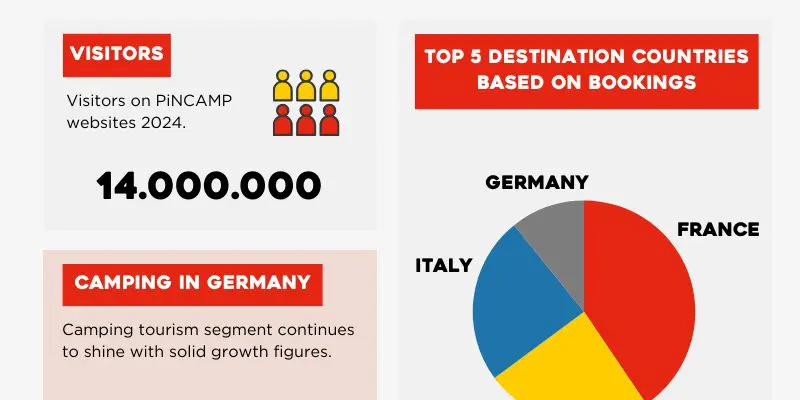 VISITORS

Visitors on PiNCAMP websites 2024.

14.000.000

CAMPING IN GERMANY

Camping tourism segment continues to shine with solid growth figures.

TOP 5 DESTINATION COUNTRIES BASED ON BOOKINGS

GERMANY

FRANCE

ITALY