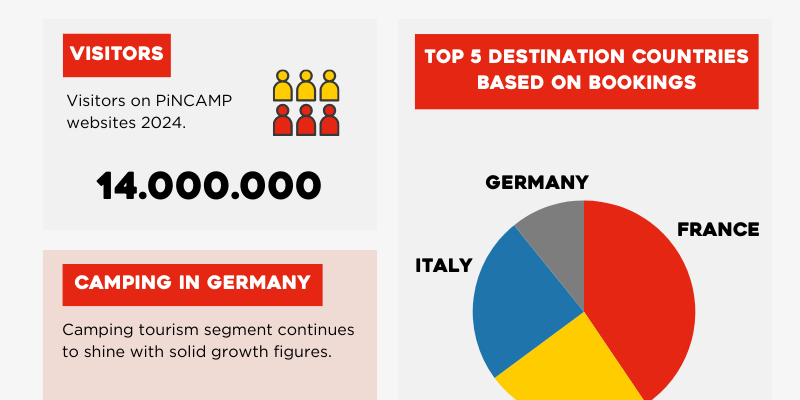 VISITORS

Visitors on PiNCAMP websites 2024.

14.000.000

CAMPING IN GERMANY

Camping tourism segment continues to shine with solid growth figures.

TOP 5 DESTINATION COUNTRIES BASED ON BOOKINGS

GERMANY

FRANCE

ITALY