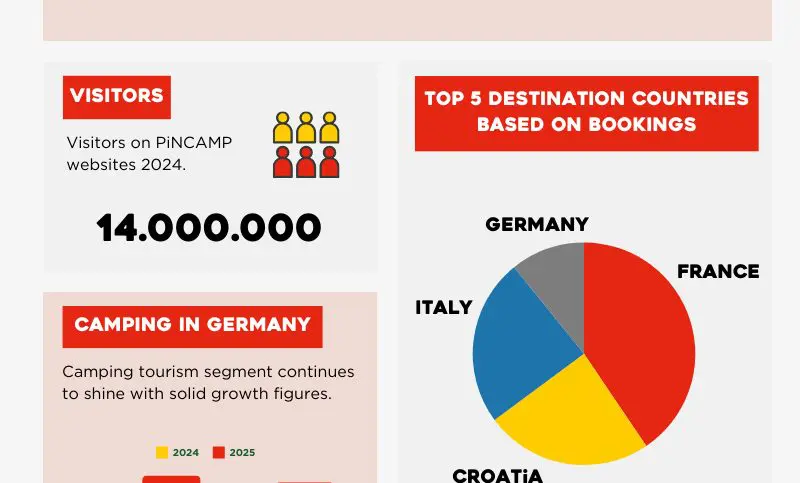 VISITORS

Visitors on PiNCAMP websites 2024.

14.000.000

CAMPING IN GERMANY

Camping tourism segment continues to shine with solid growth figures.

2024 2025

TOP 5 DESTINATION COUNTRIES BASED ON BOOKINGS

GERMANY

FRANCE

ITALY

CROATiA