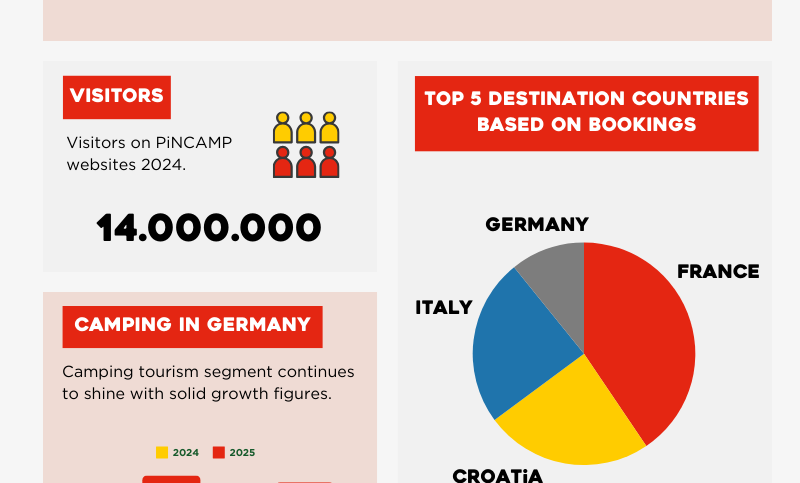 VISITORS

Visitors on PiNCAMP websites 2024.

14.000.000

CAMPING IN GERMANY

Camping tourism segment continues to shine with solid growth figures.

2024 2025

TOP 5 DESTINATION COUNTRIES BASED ON BOOKINGS

GERMANY
FRANCE
ITALY
CROATiA